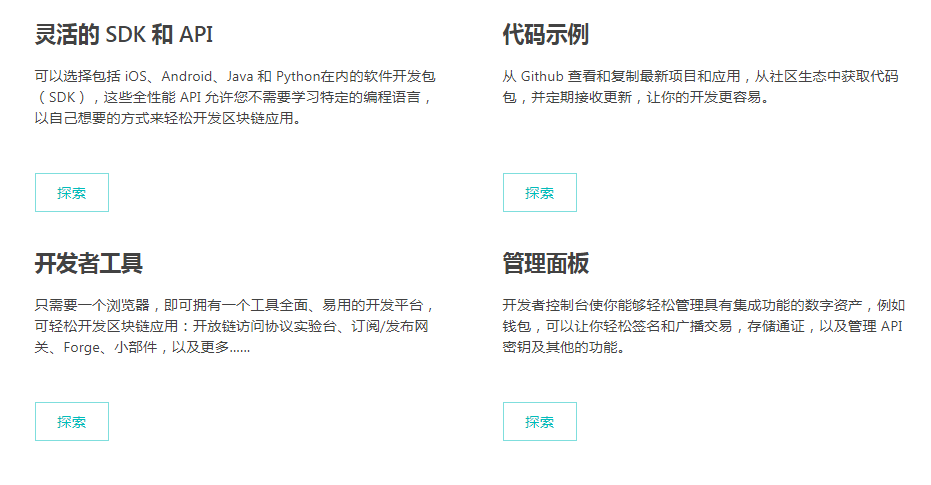 灵活的 SDK 和 API

可以选择包括 iOS、Android、Java 和 Python在内的软件开发包（SDK），这些全性能 API 允许您不需要学习特定的编程语言，以自己想要的方式来轻松开发区块链应用。

探索

代码示例

从 Github 查看和复制最新项目和应用，从社区生态中获取代码包，并定期接收更新，让你的开发更容易。

探索

开发者工具

只需要一个浏览器，即可拥有一个工具全面、易用的开发平台，可轻松开发区块链应用：开放链访问协议实验台、订阅/发布网关、Forge、小部件，以及更多......

探索

管理面板

开发者控制台使你能够轻松管理具有集成功能的数字资产，例如钱包，可以让你轻松签名和广播交易，存储通证，以及管理 API 密钥及其他的功能。

探索