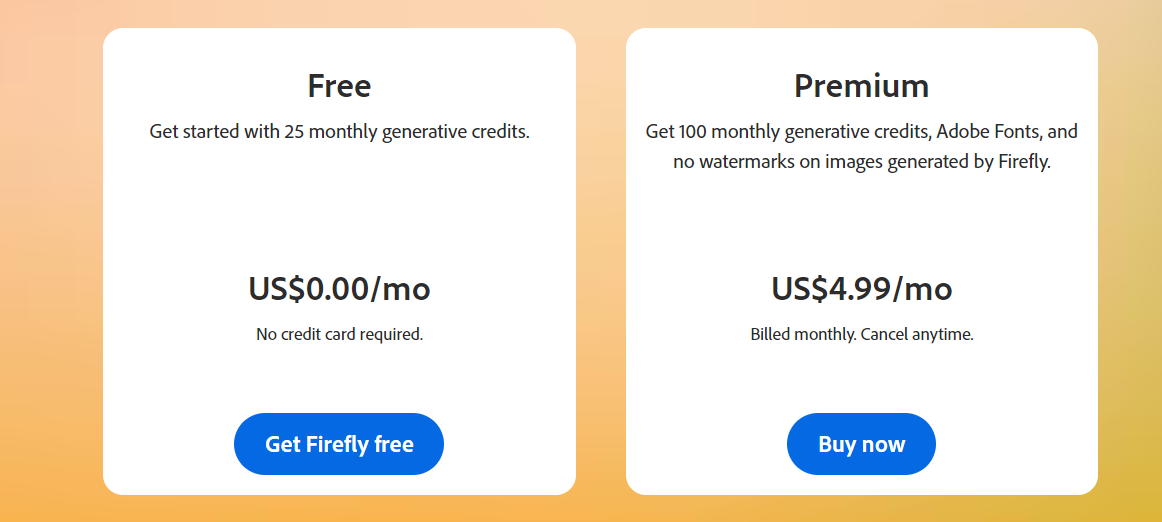 Free

Get started with 25 monthly generative credits.

US$0.00/mo

No credit card required.

Get Firefly free

Premium

Get 100 monthly generative credits, Adobe Fonts, and no watermarks on images generated by Firefly.

US$4.99/mo

Billed monthly. Cancel anytime.

Buy now